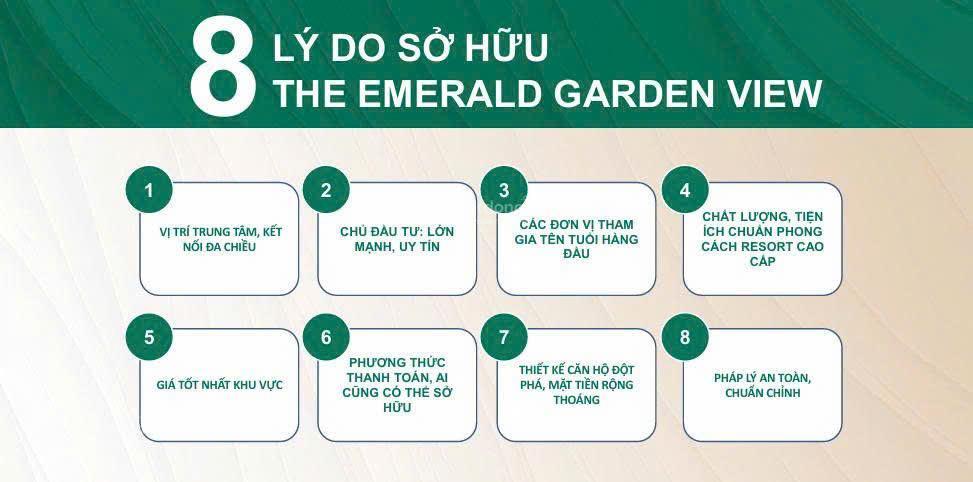 8 LÝ DO SỞ HỮU
THE EMERALD GARDEN VIEW

1
VỊ TRÍ TRUNG TÂM, KẾT NỐI ĐA CHIỀU

2
CHỦ ĐẦU TƯ: LỚN MẠNH, UY TÍN

3
CÁC ĐƠN VỊ THAM GIA TÊN TUỔI HÀNG ĐẦU

4
CHẤT LƯỢNG, TIỆN ÍCH CHUẨN PHONG CÁCH RESORT CAO CẤP

5
GIÁ TỐT NHẤT KHU VỰC

6
PHƯƠNG THỨC THANH TOÁN, AI CŨNG CÓ THỂ SỞ HỮU

7
THIẾT KẾ CĂN HỘ ĐỘT PHÁ, MẶT TIỀN RỘNG THOÁNG

8
PHÁP LÝ AN TOÀN, CHUẨN CHỈNH